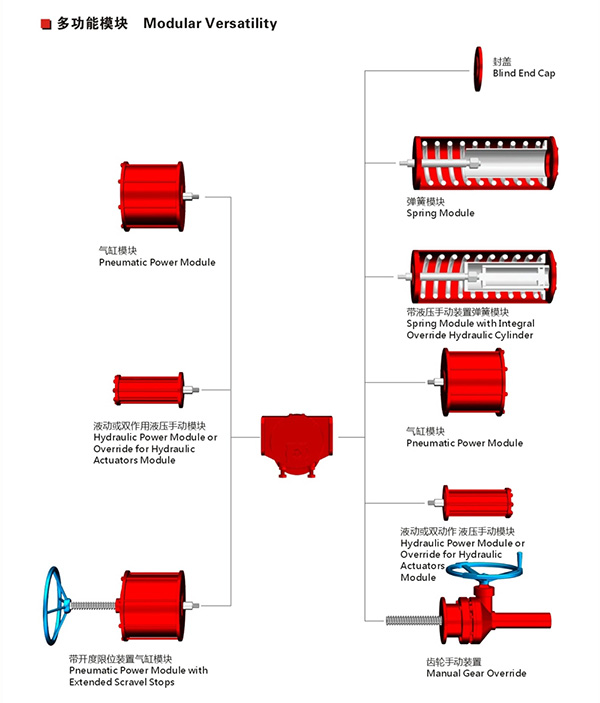 多功能模块 Modular Versatility

气缸模块
Pneumatic Power Module

液动或双作用液压手动模块
Hydraulic Power Module or Override for Hydraulic Actuators Module

带开度限位装置气缸模块
Pneumatic Power Module with Extended Scravel Stops

封盖
Blind End Cap

弹簧模块
Spring Module

带液压手动装置弹簧模块
Spring Module with Integral Override Hydraulic Cylinder

气缸模块
Pneumatic Power Module

液动或双动作 液压手动模块
Hydraulic Power Module or Override for Hydraulic Actuators Module

齿轮手动装置
Manual Gear Override